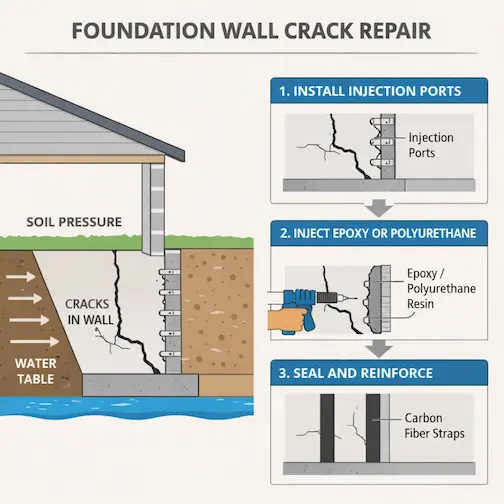 FOUNDATION WALL CRACK REPAIR

SOIL PRESSURE

CRACKS IN WALL

WATER TABLE

1. INSTALL INJECTION PORTS

Injection Ports

2. INJECT EPOXY OR POLYURETHANE

Epoxy / Polyurethane Resin

3. SEAL AND REINFORCE

Carbon Fiber Straps